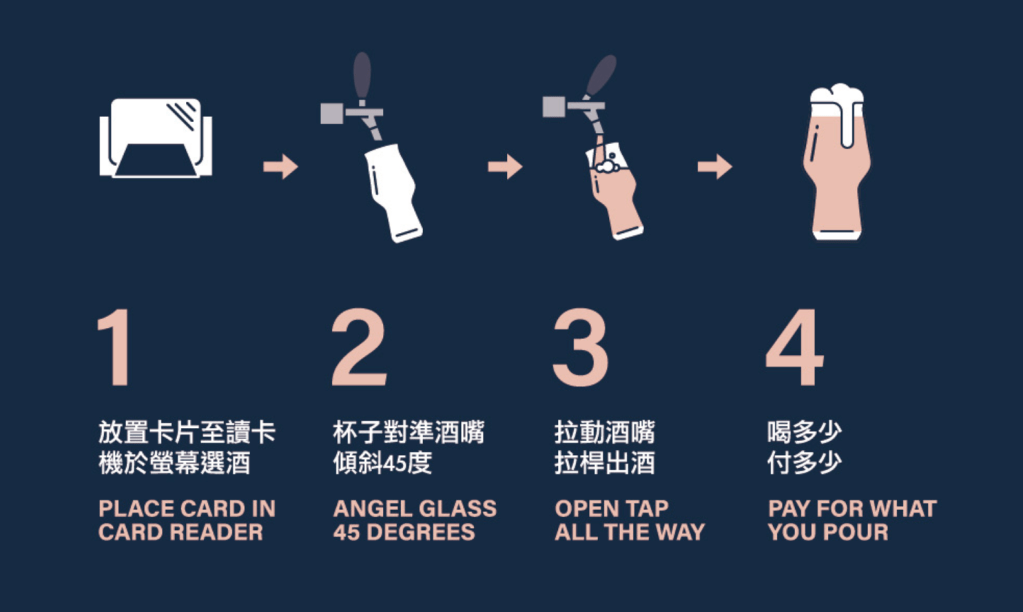 1

放置卡片至讀卡機於螢幕選酒

PLACE CARD IN CARD READER

2

杯子對準酒嘴傾斜45度

ANGEL GLASS 45 DEGREES

3

拉動酒嘴拉桿出酒

OPEN TAP ALL THE WAY

4

喝多少付多少

PAY FOR WHAT YOU POUR